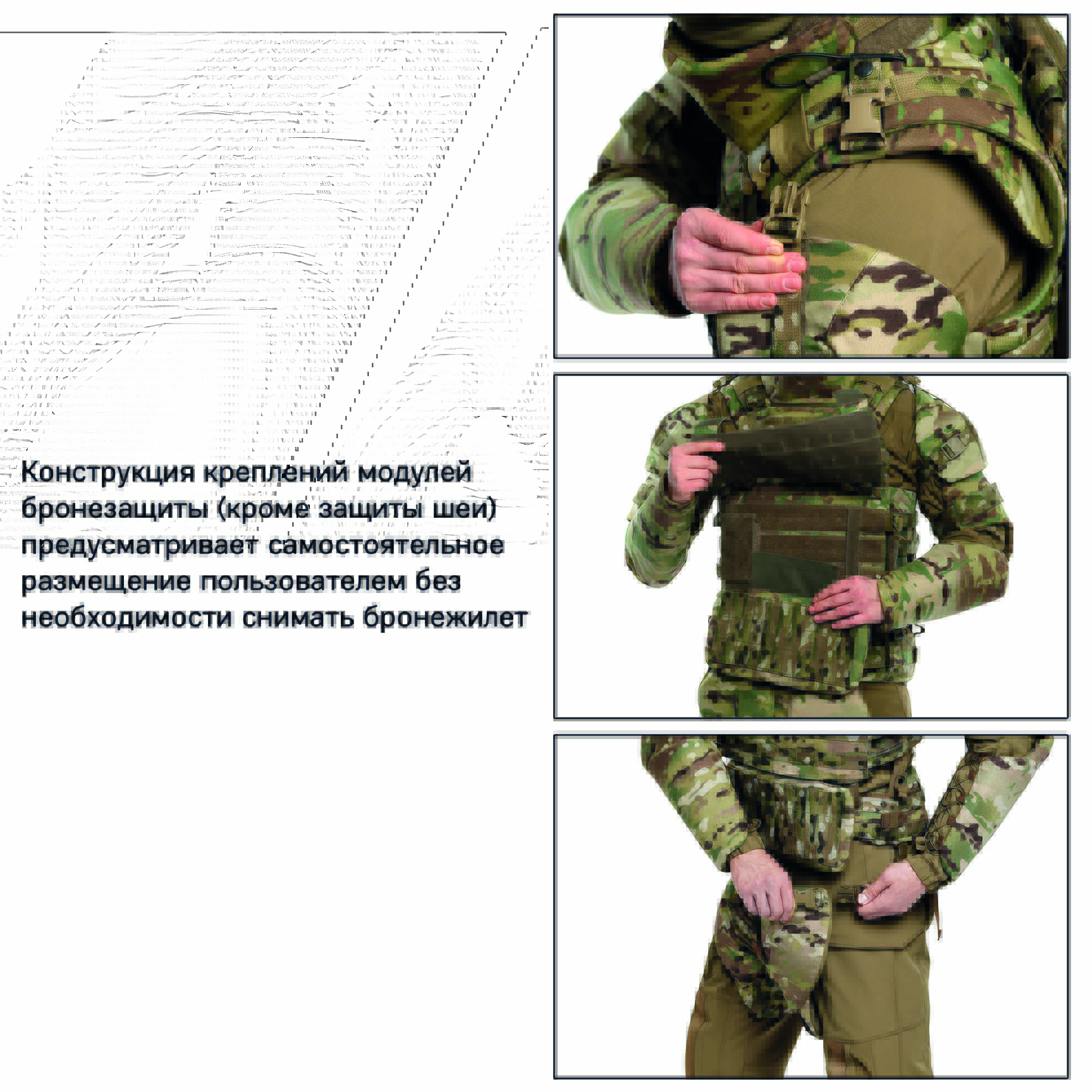 Конструкция креплений модулей бронезащиты (кроме защиты шеи) предусматривает самостоятельное размещение пользователем без необходимости снимать бронежилет