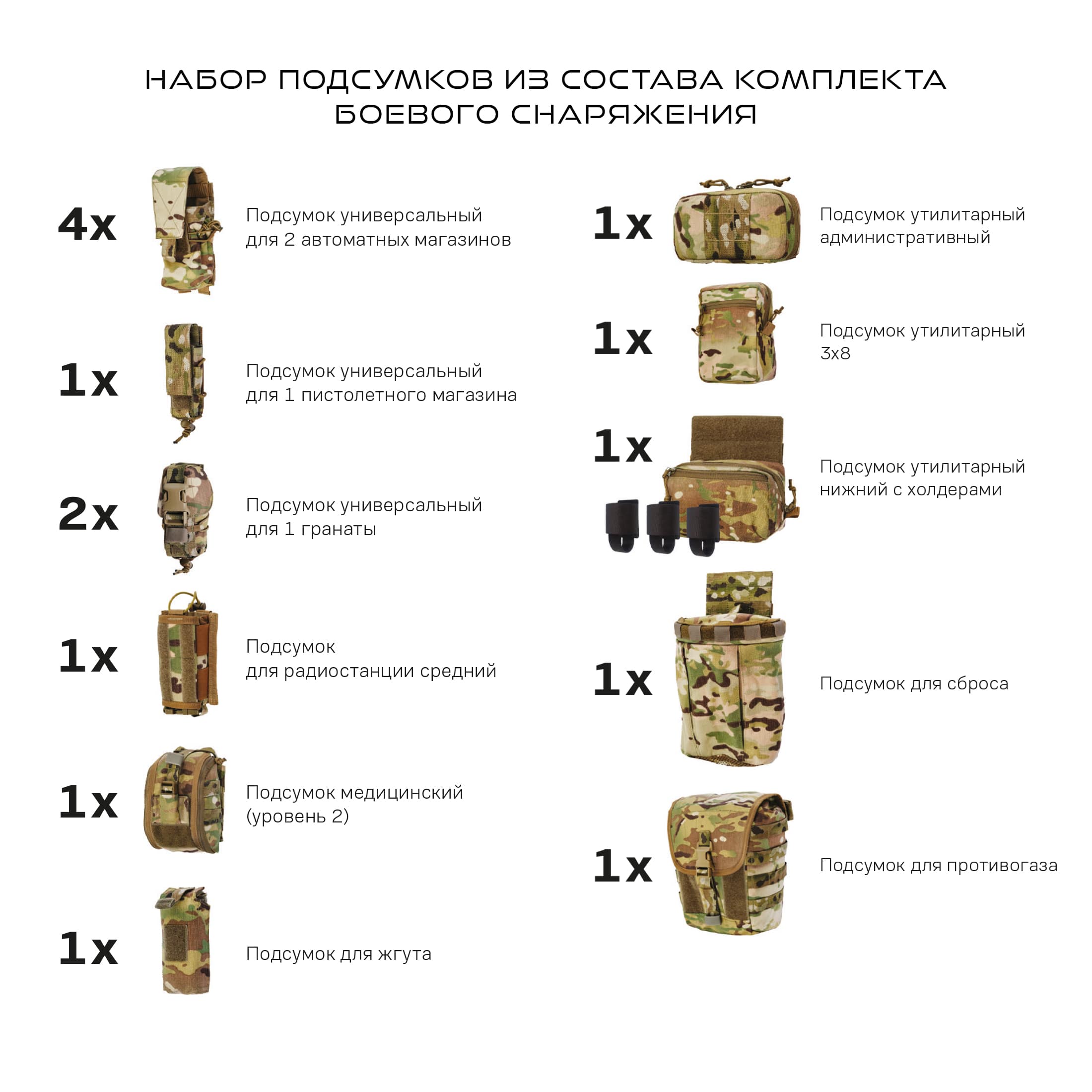 НАБОР ПОДСУМКОВ ИЗ СОСТАВА КОМПЛЕКТА БОЕВОГО СНАРЯЖЕНИЯ

4x Подсумок универсальный для 2 автоматных магазинов

1x Подсумок универсальный для 1 пистолетного магазина

2x Подсумок универсальный для 1 гранаты

1x Подсумок для радиостанции средний

1x Подсумок медицинский (уровень 2)

1x Подсумок для жгута

1x Подсумок утилитарный административный

1x Подсумок утилитарный 3x8

1x Подсумок утилитарный нижний с холдерами

1x Подсумок для сброса

1x Подсумок для противогаза